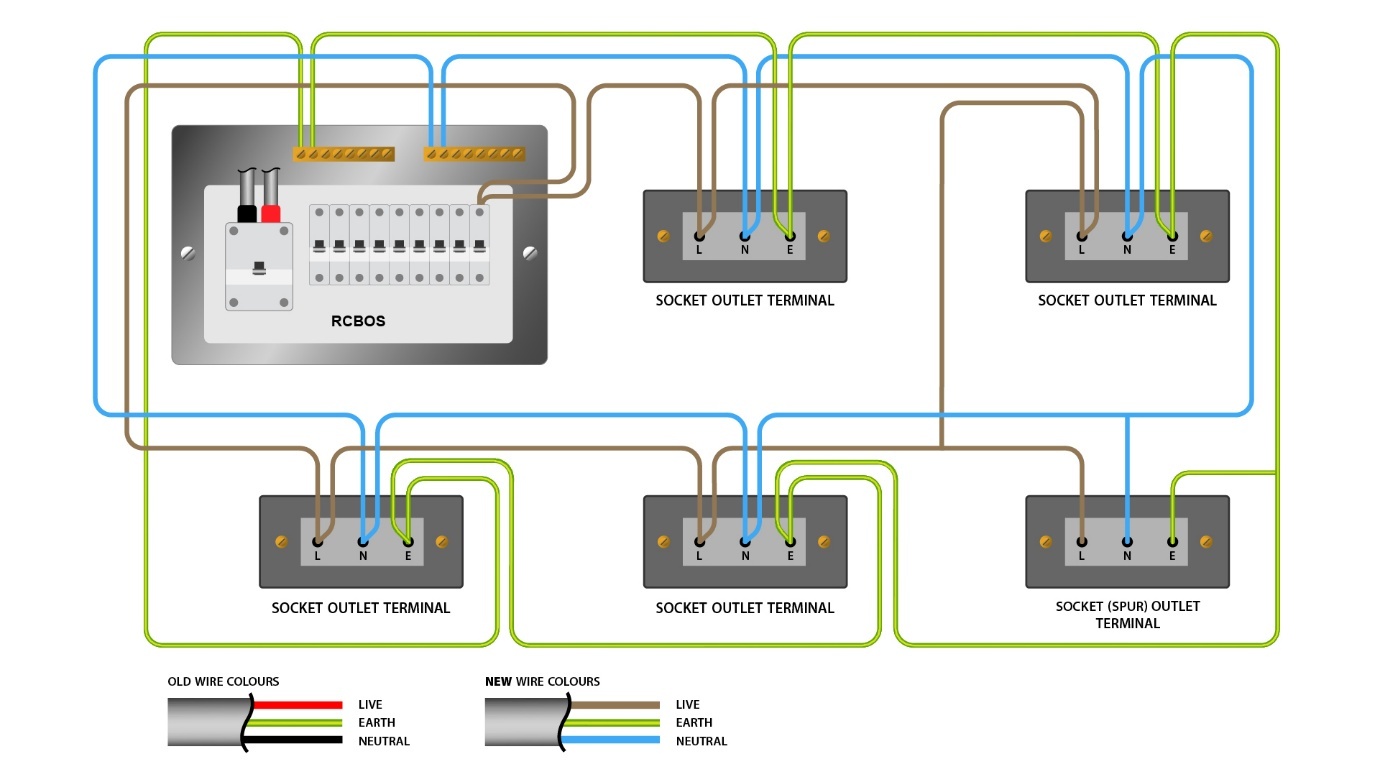 RCBOS

L N E
SOCKET OUTLET TERMINAL

L N E
SOCKET OUTLET TERMINAL

L N E
SOCKET OUTLET TERMINAL

L N E
SOCKET OUTLET TERMINAL

L N E
SOCKET (SPUR) OUTLET TERMINAL

OLD WIRE COLOURS
LIVE
EARTH
NEUTRAL

NEW WIRE COLOURS
LIVE
EARTH
NEUTRAL